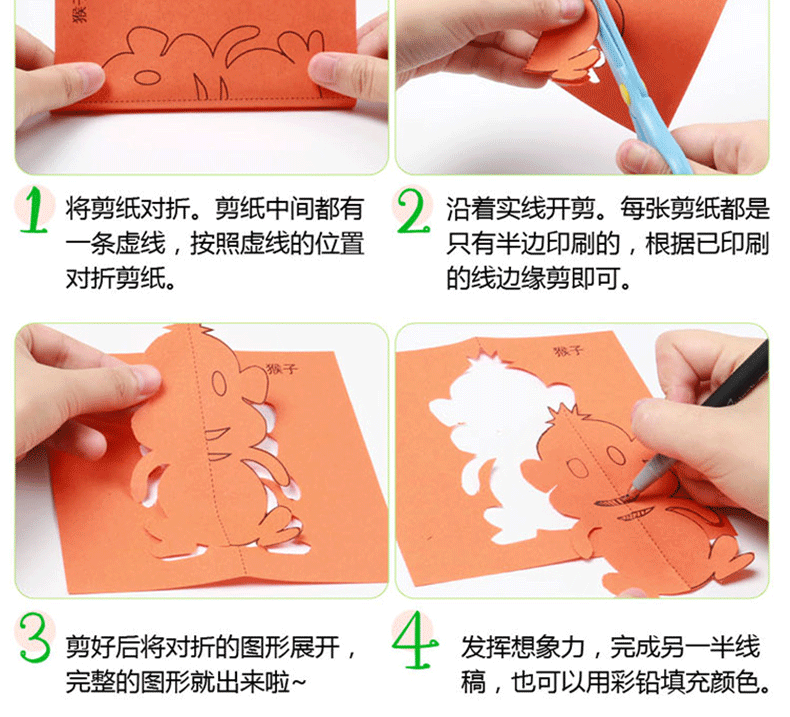 猴子

1 将剪纸对折。剪纸中间都有一条虚线，按照虚线的位置对折剪纸。

2 沿着实线开剪。每张剪纸都是只有半边印刷的，根据已印刷的线边缘剪即可。

猴子

猴子

3 剪好后将对折的图形展开，完整的图形就出来啦~

4 发挥想象力，完成另一半线稿，也可以用彩铅填充颜色。