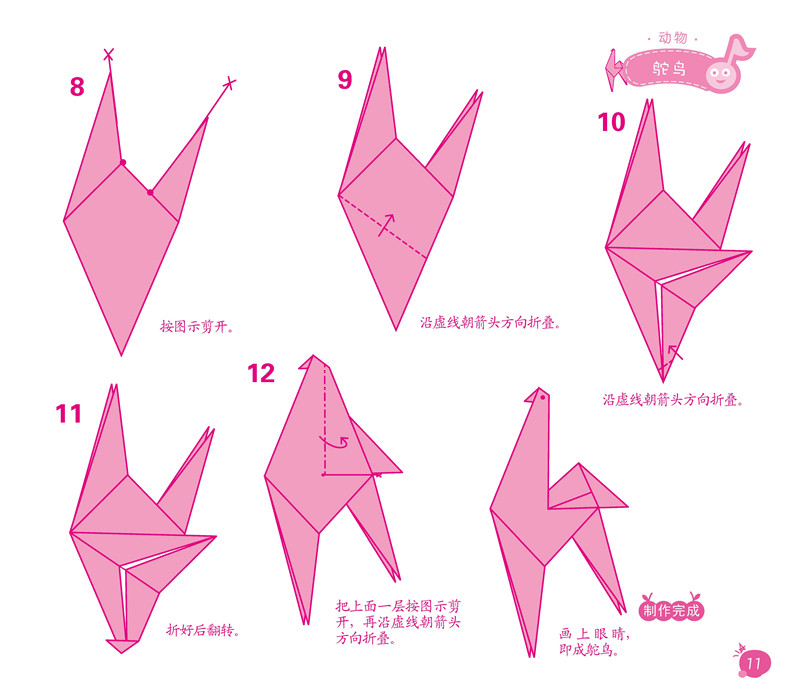 · 动物 ·
鸵鸟

8

按图示剪开。

9

沿虚线朝箭头方向折叠。

10

沿虚线朝箭头方向折叠。

11

折好后翻转。

12

把上面一层按图示剪开，再沿虚线朝箭头方向折叠。

画上眼睛，即成鸵鸟。

制作完成

11