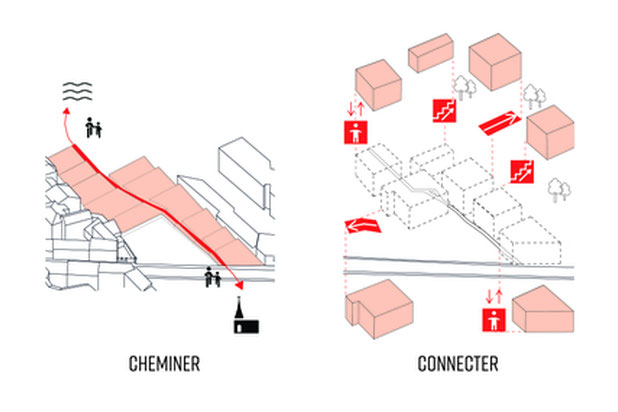 CHEMINER

CONNECTER