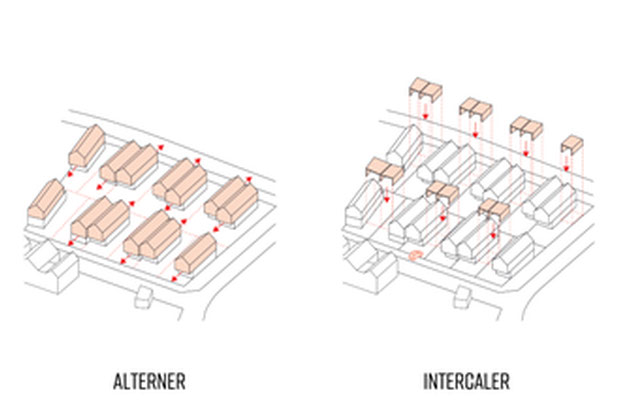 ALTERNER

INTERCALER