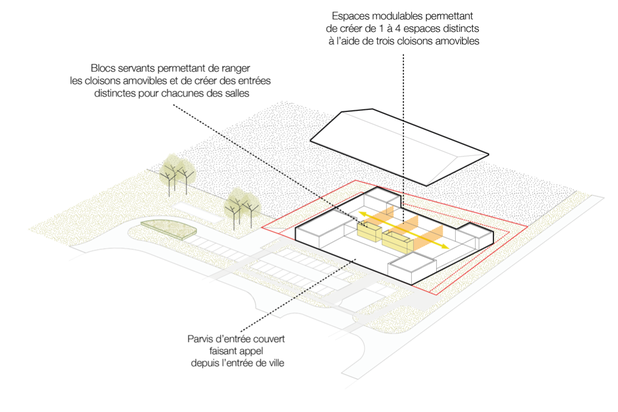 Espaces modulables permettant de créer de 1 à 4 espaces distincts à l'aide de trois cloisons amovibles

Blocs servants permettant de ranger les cloisons amovibles et de créer des entrées distinctes pour chacunes des salles

Parvis d'entrée couvert faisant appel depuis l'entrée de ville