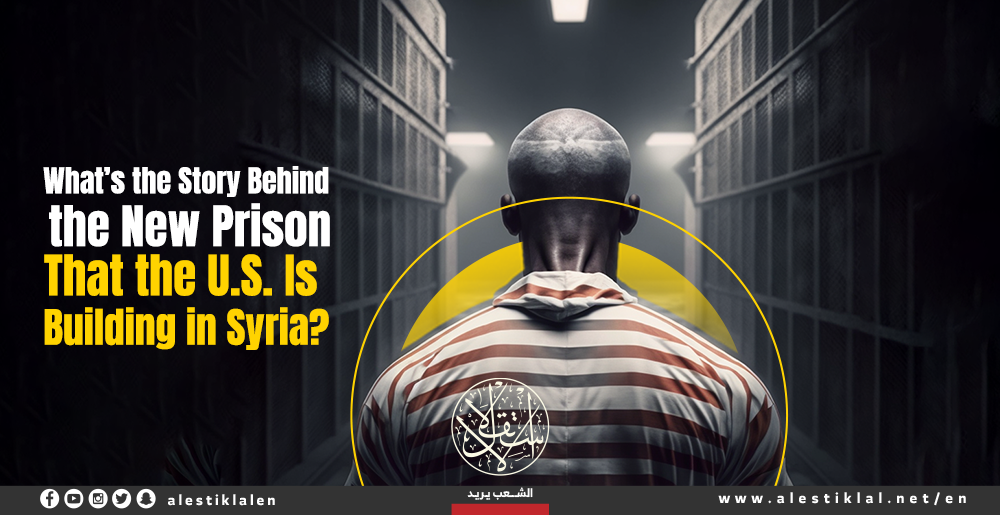 What's the Story Behind the New Prison That the U.S. Is Building in Syria?

الاستقلال

alestiklalen

الشعب يريد

www.alestiklal.net/en