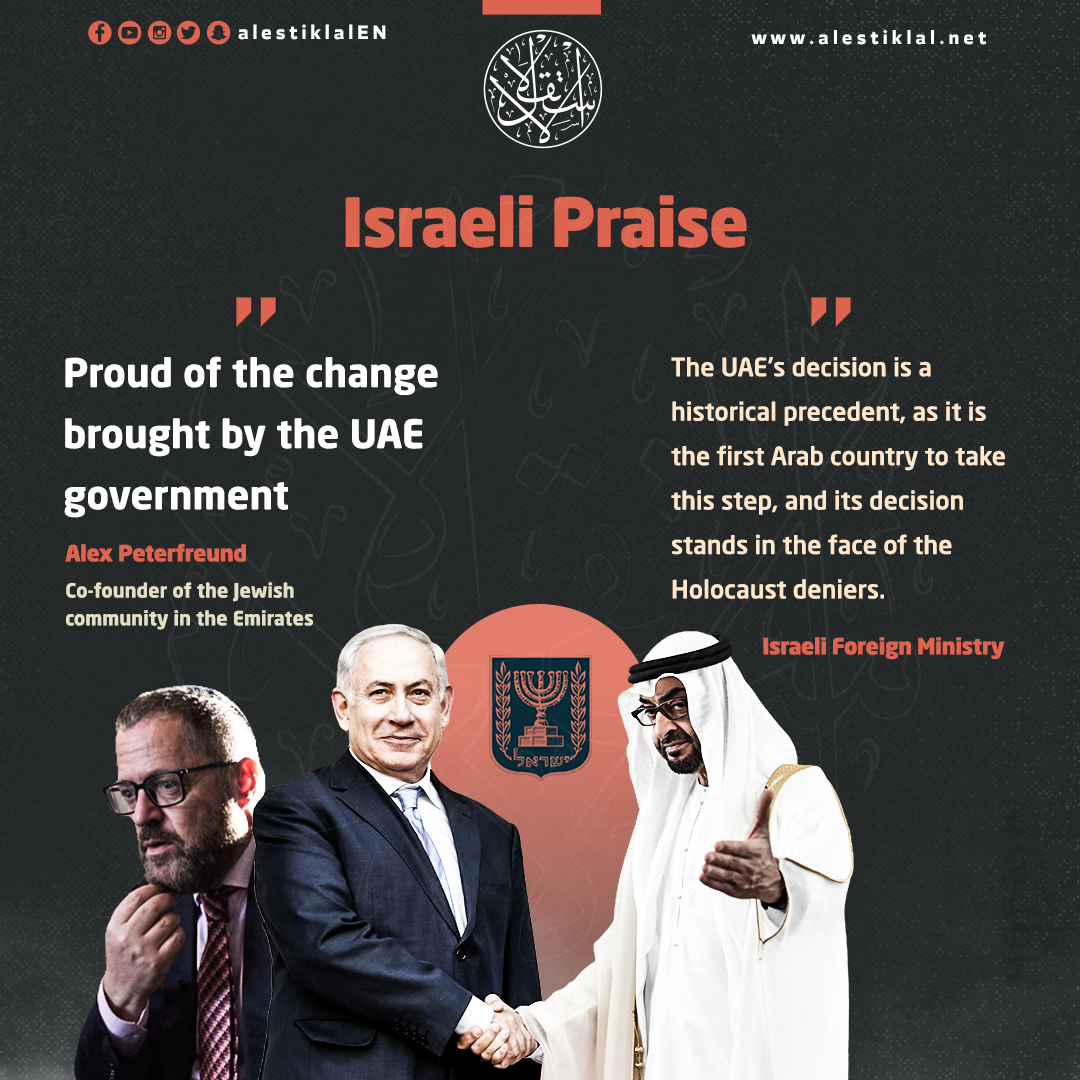 alestiklalEN

www.alestiklal.net

الاستقلال

Israeli Praise

"

Proud of the change brought by the UAE government

Alex Peterfreund

Co-founder of the Jewish community in the Emirates

"

The UAE's decision is a historical precedent, as it is the first Arab country to take this step, and its decision stands in the face of the Holocaust deniers.

Israeli Foreign Ministry

ישראל