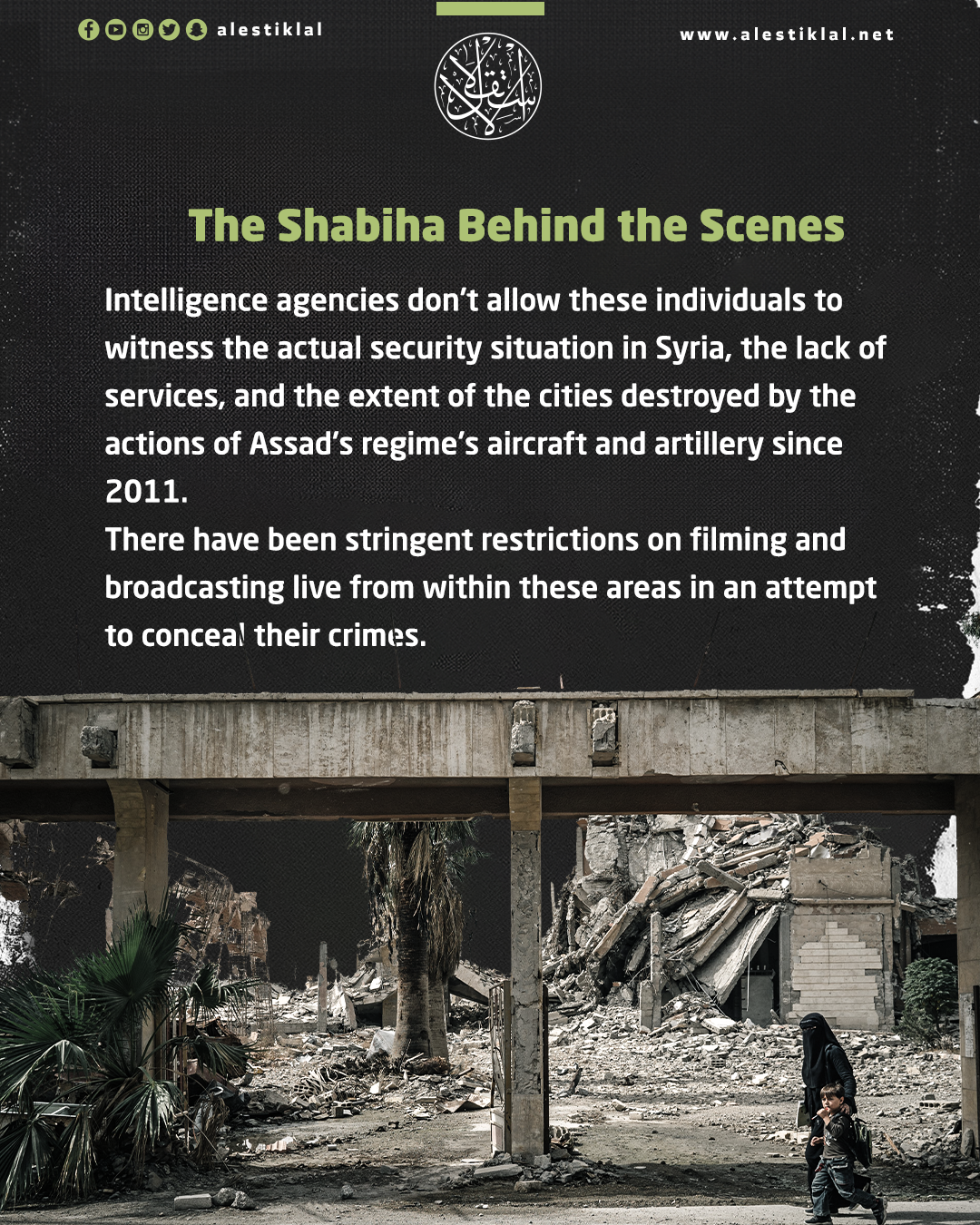 alestiklal

www.alestiklal.net

الاستقلال

The Shabiha Behind the Scenes

Intelligence agencies don't allow these individuals to witness the actual security situation in Syria, the lack of services, and the extent of the cities destroyed by the actions of Assad's regime's aircraft and artillery since 2011.
There have been stringent restrictions on filming and broadcasting live from within these areas in an attempt to conceal their crimes.