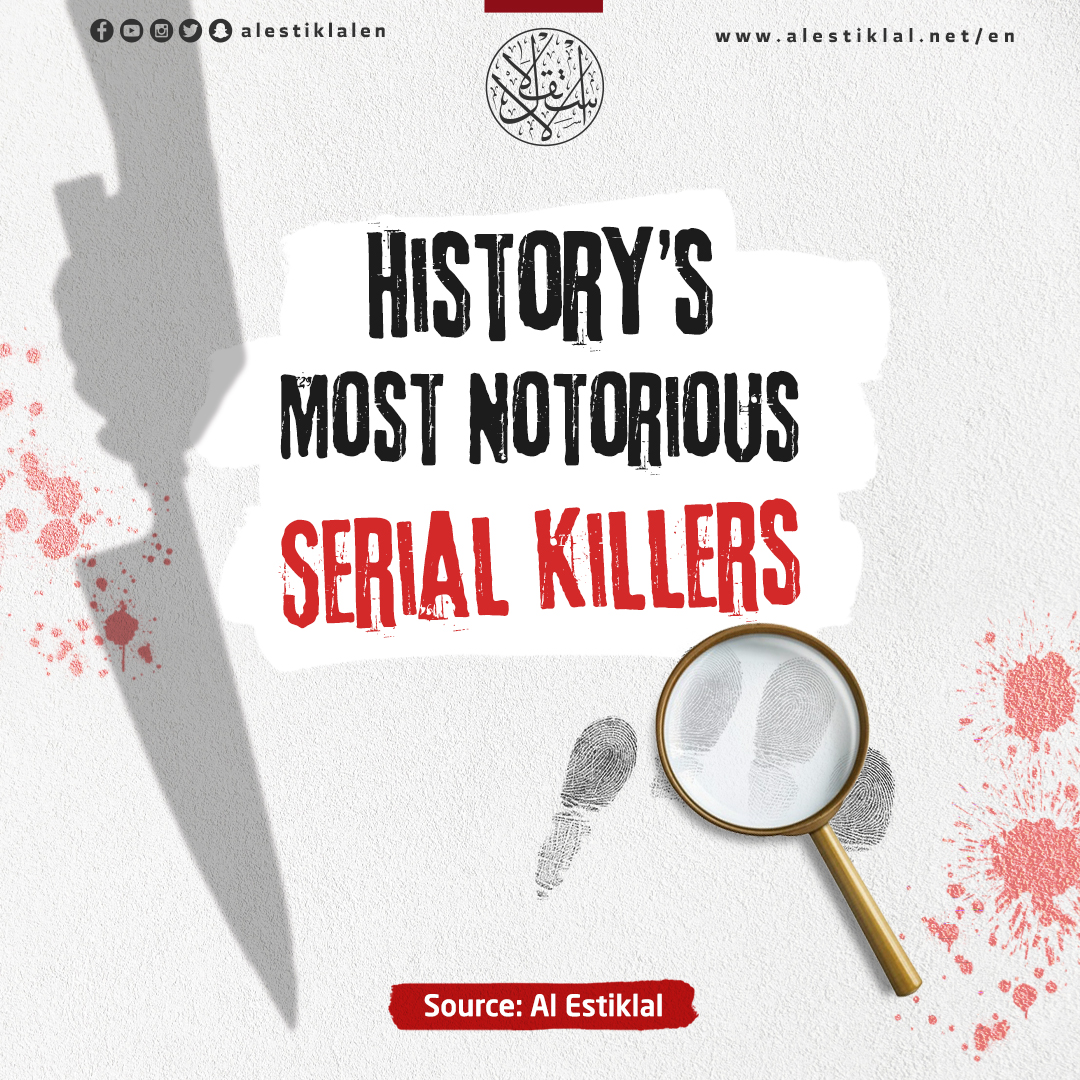 alestiklalen

www.alestiklal.net/en

الاستقلال

HISTORY'S MOST NOTORIOUS SERIAL KILLERS

Source: Al Estiklal