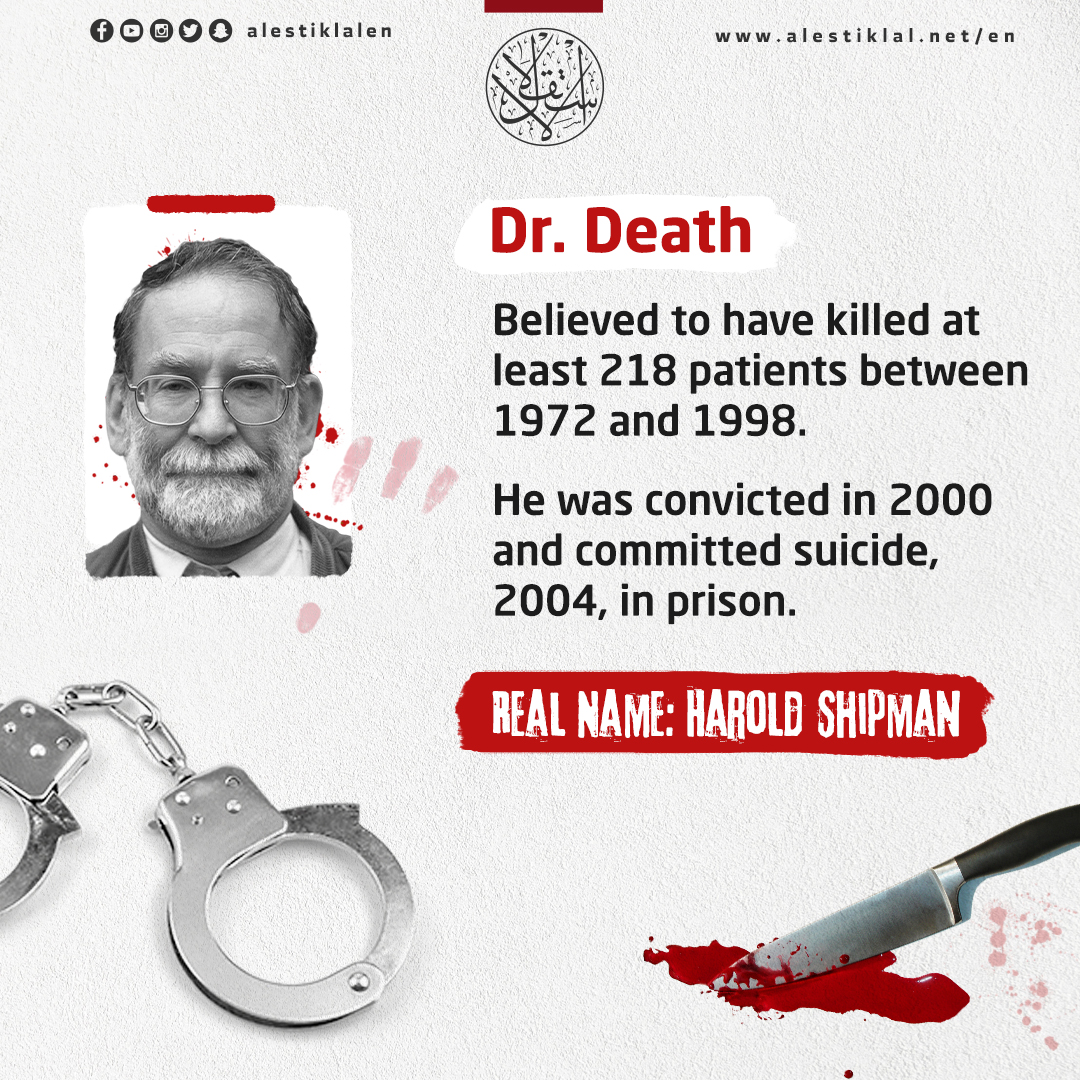 alestiklalen

www.alestiklal.net/en

الاستقلال

Dr. Death

Believed to have killed at least 218 patients between 1972 and 1998.

He was convicted in 2000 and committed suicide, 2004, in prison.

REAL NAME: HAROLD SHIPMAN