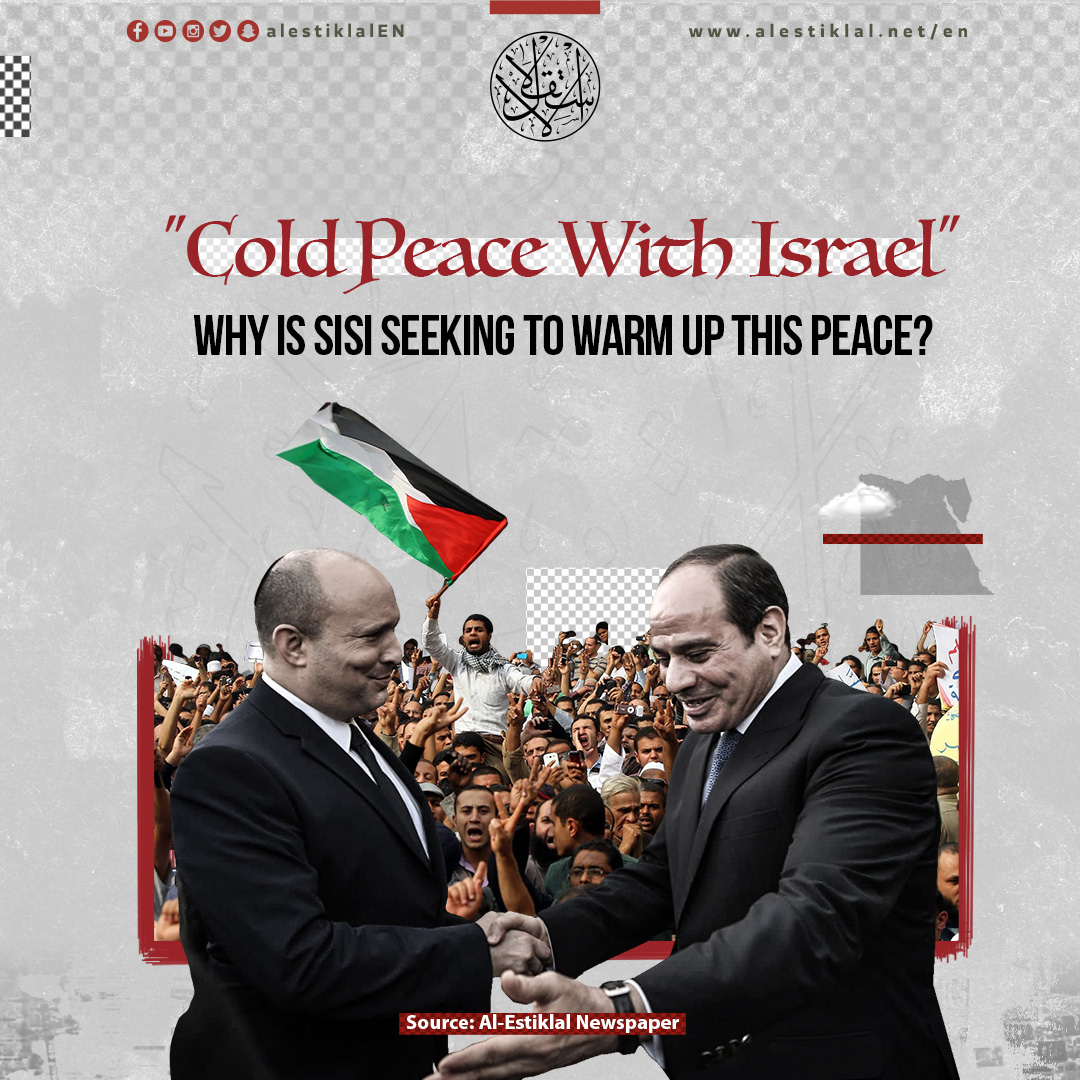 alestiklalEN

www.alestiklal.net/en

الاستقلال

"Cold Peace With Israel"

WHY IS SISI SEEKING TO WARM UP THIS PEACE?

Source: Al-Estiklal Newspaper