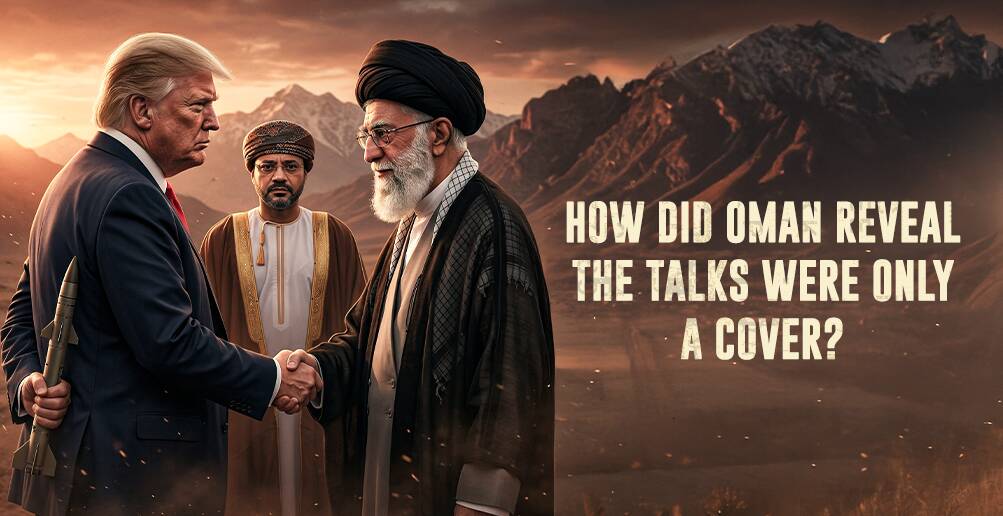 HOW DID OMAN REVEAL THE TALKS WERE ONLY A COVER?