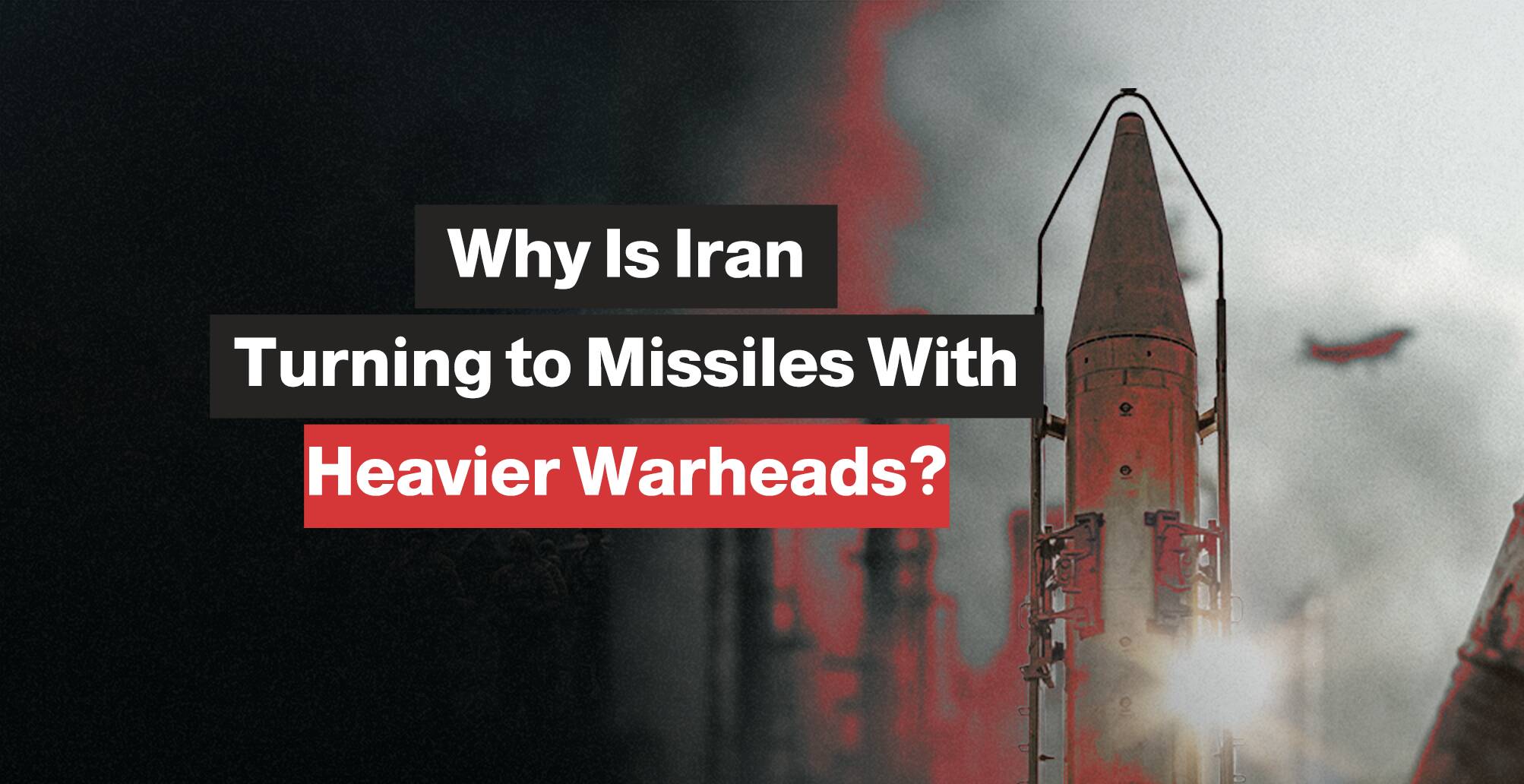 Why Is Iran
Turning to Missiles With
Heavier Warheads?