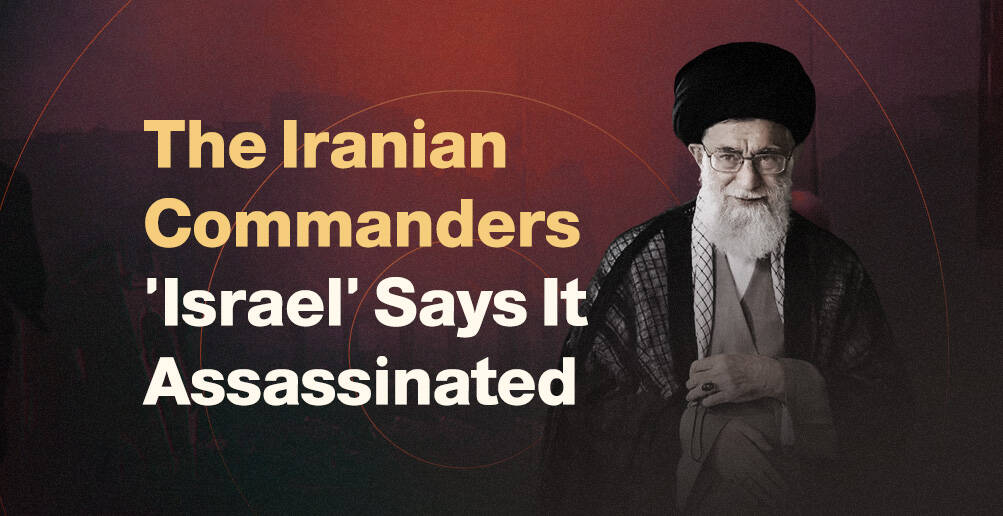 The Iranian Commanders 'Israel' Says It Assassinated