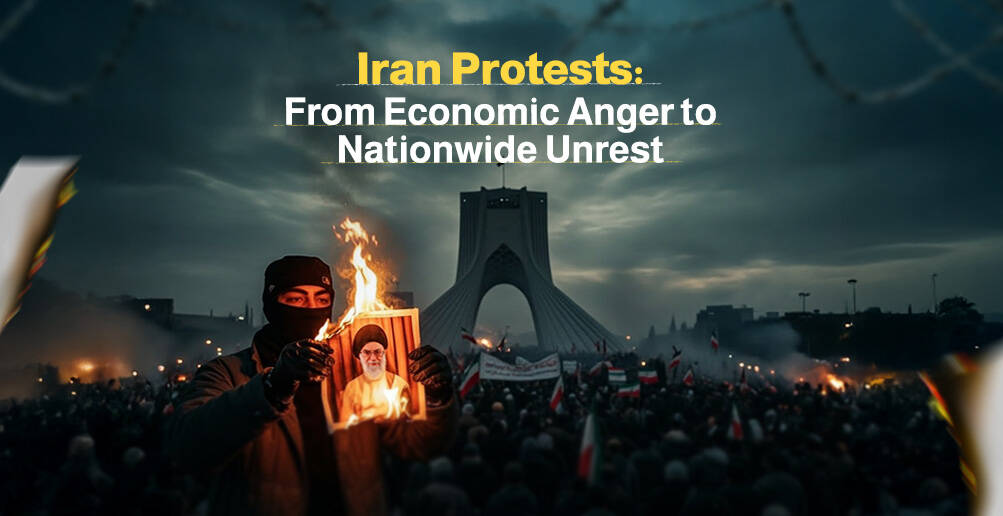 Iran Protests:
From Economic Anger to Nationwide Unrest