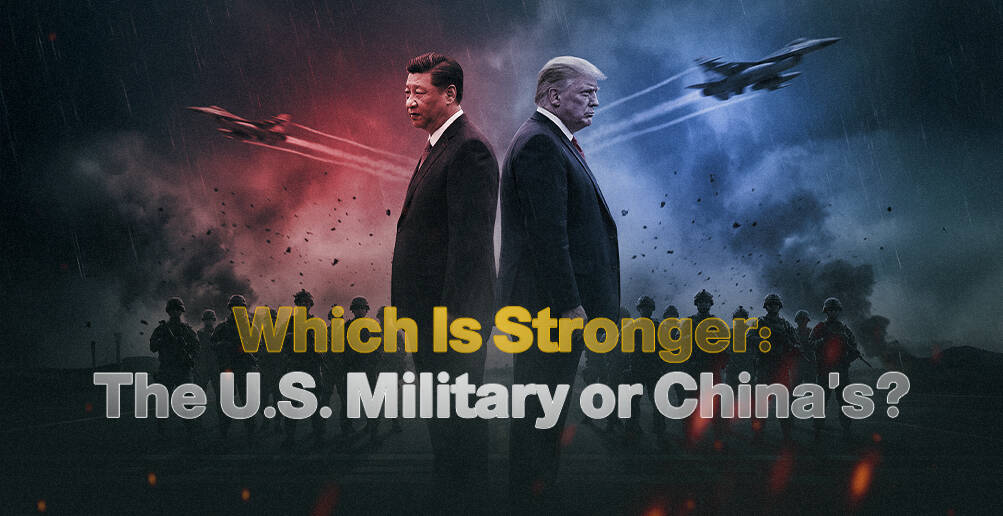 Which Is Stronger:
The U.S. Military or China's?