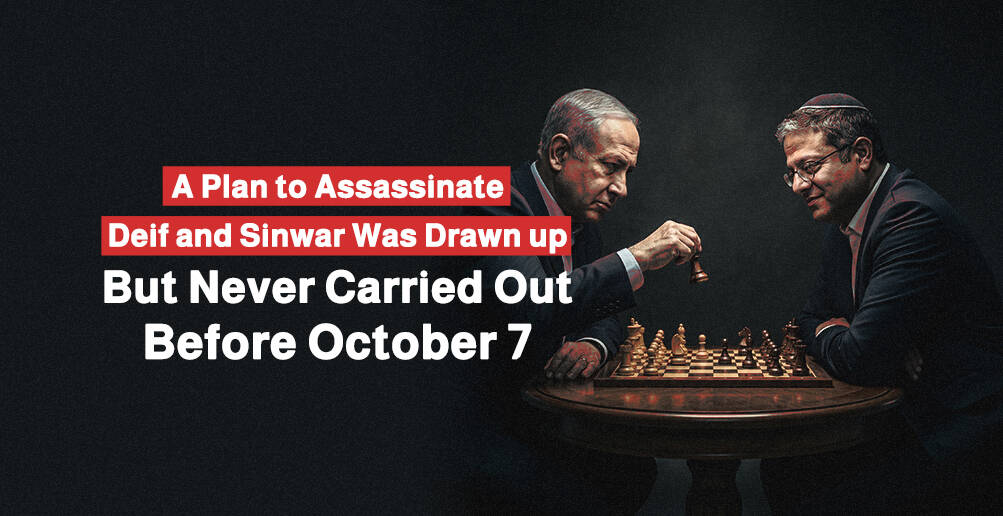 A Plan to Assassinate
Deif and Sinwar Was Drawn up
But Never Carried Out
Before October 7