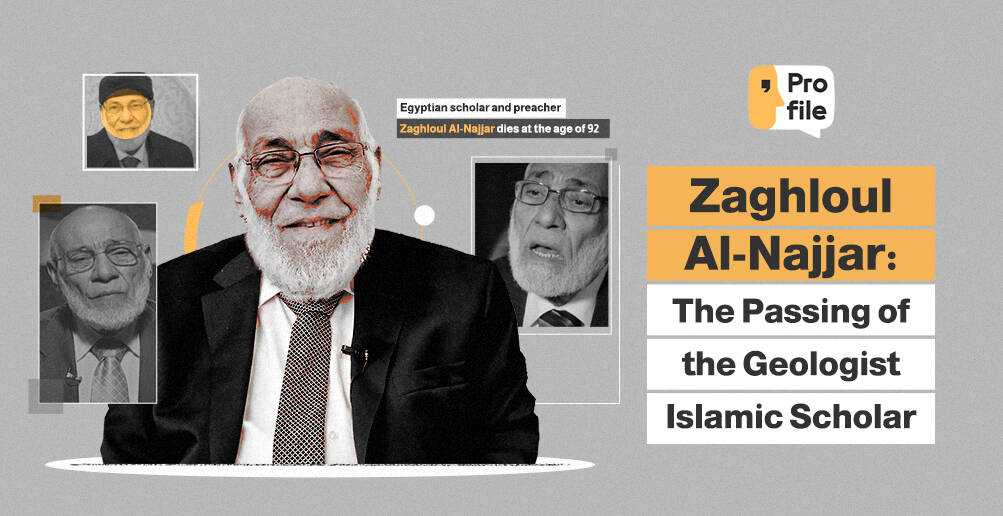 Egyptian scholar and preacher
Zaghloul Al-Najjar dies at the age of 92

Pro file

Zaghloul Al-Najjar: The Passing of the Geologist Islamic Scholar